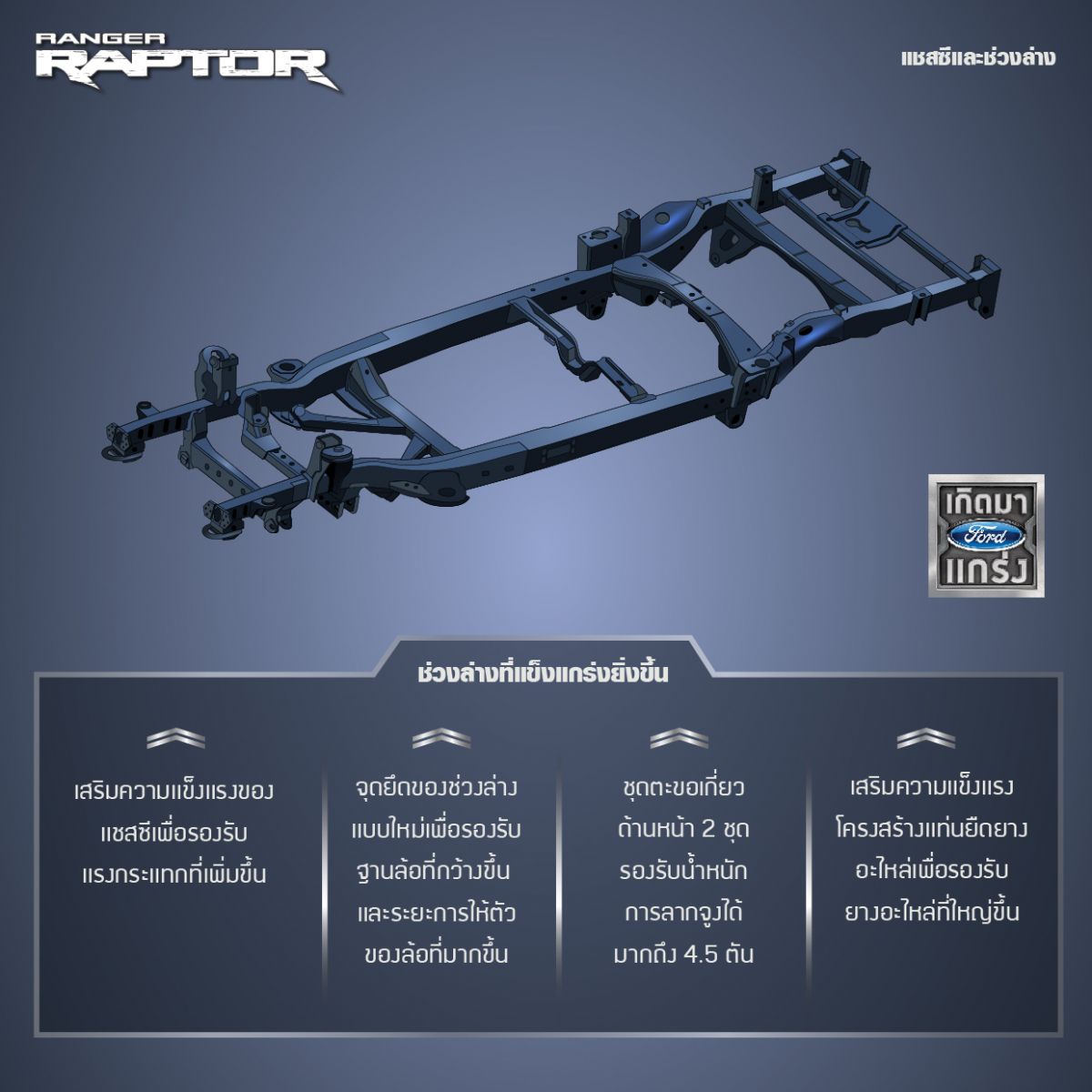 RANGER
RAPTOR

แชสซีและช่วงล่าง

เกิดมา
Ford
แกร่ง

ช่วงล่างที่แข็งแกร่งยิ่งขึ้น

เสริมความแข็งแรงของแชสซีเพื่อรองรับแรงกระแทกที่เพิ่มขึ้น

จุดยึดของช่วงล่างแบบใหม่เพื่อรองรับฐานล้อที่กว้างขึ้นและระยะการให้ตัวของล้อที่มากขึ้น

ชุดตะขอเกี่ยวด้านหน้า 2 ชุด รองรับน้ำหนักการลากจูงได้มากถึง 4.5 ตัน

เสริมความแข็งแรงโครงสร้างแท่นยึดยางอะไหล่เพื่อรองรับยางอะไหล่ที่ใหญ่ขึ้น